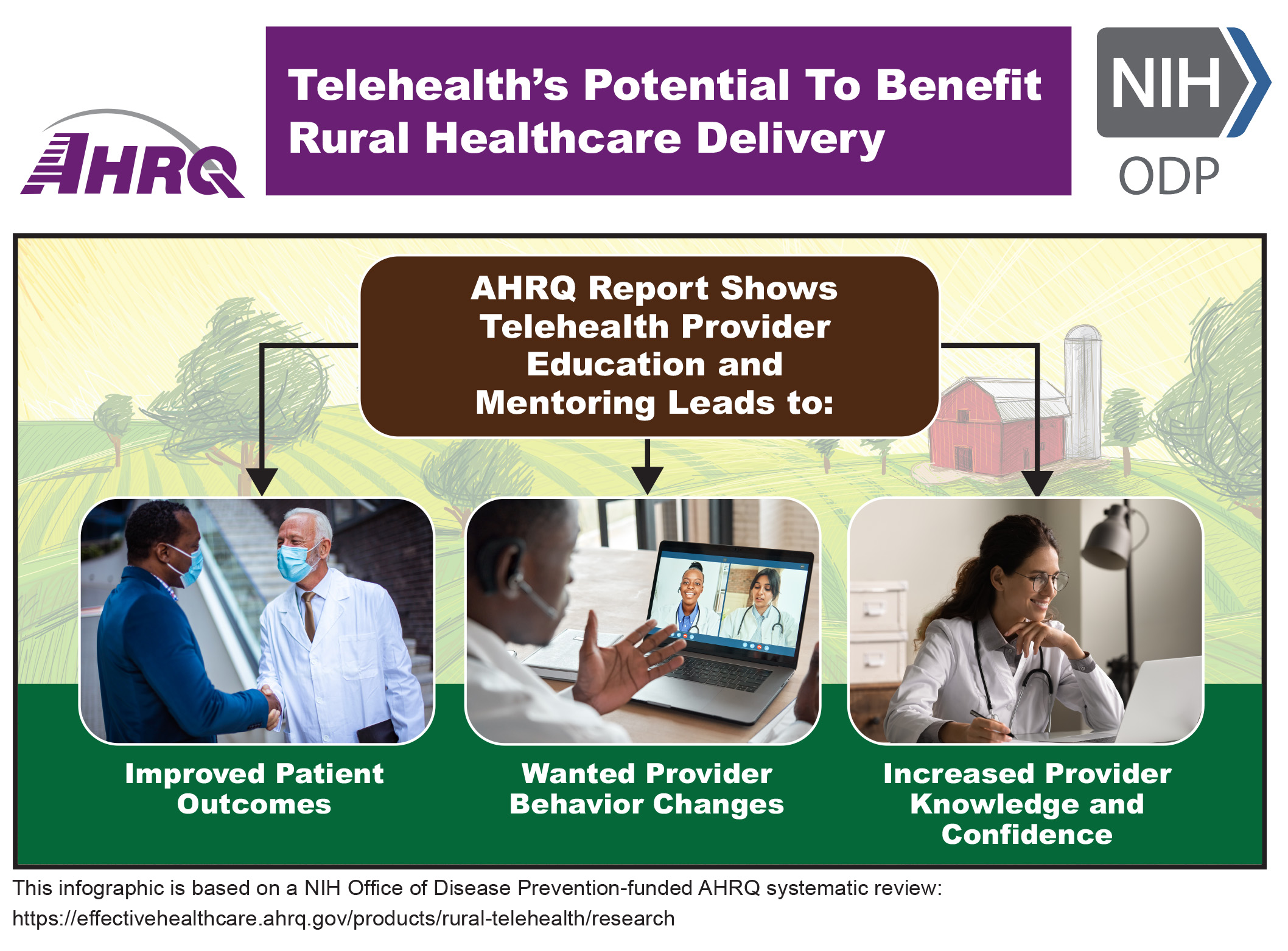 AHRQ

Telehealth's Potential To Benefit Rural Healthcare Delivery

NIH ODP

AHRQ Report Shows Telehealth Provider Education and Mentoring Leads to:

Improved Patient Outcomes

Wanted Provider Behavior Changes

Increased Provider Knowledge and Confidence

This infographic is based on a NIH Office of Disease Prevention-funded AHRQ systematic review: https://effectivehealthcare.ahrq.gov/products/rural-telehealth/research